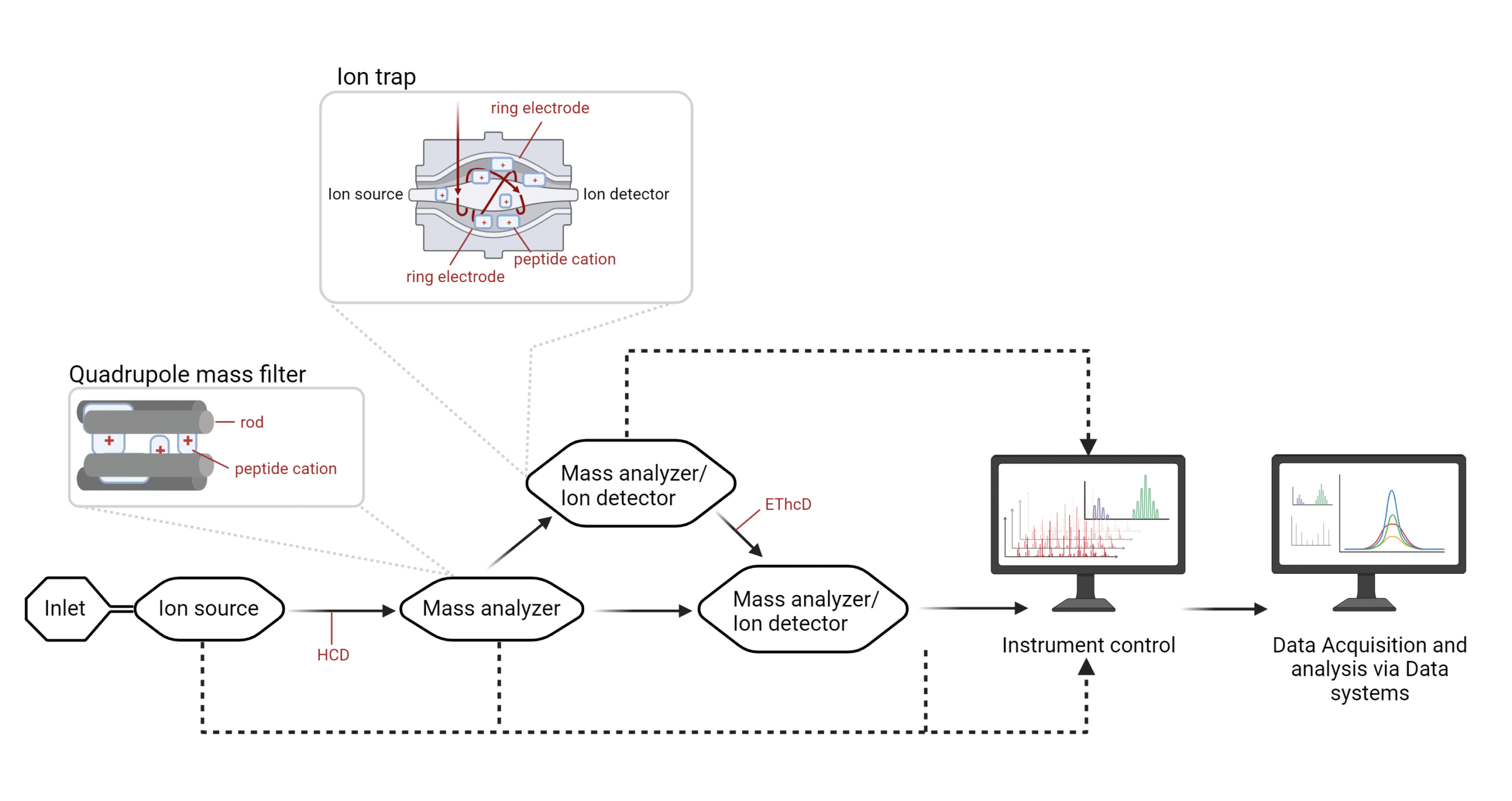 Ion trap

ring electrode

Ion source

Ion detector

peptide cation

ring electrode

Quadrupole mass filter

rod

peptide cation

Mass analyzer/ Ion detector

EThcD

Inlet

Ion source

HCD

Mass analyzer

Mass analyzer/ Ion detector

Instrument control

Data Acquisition and analysis via Data systems